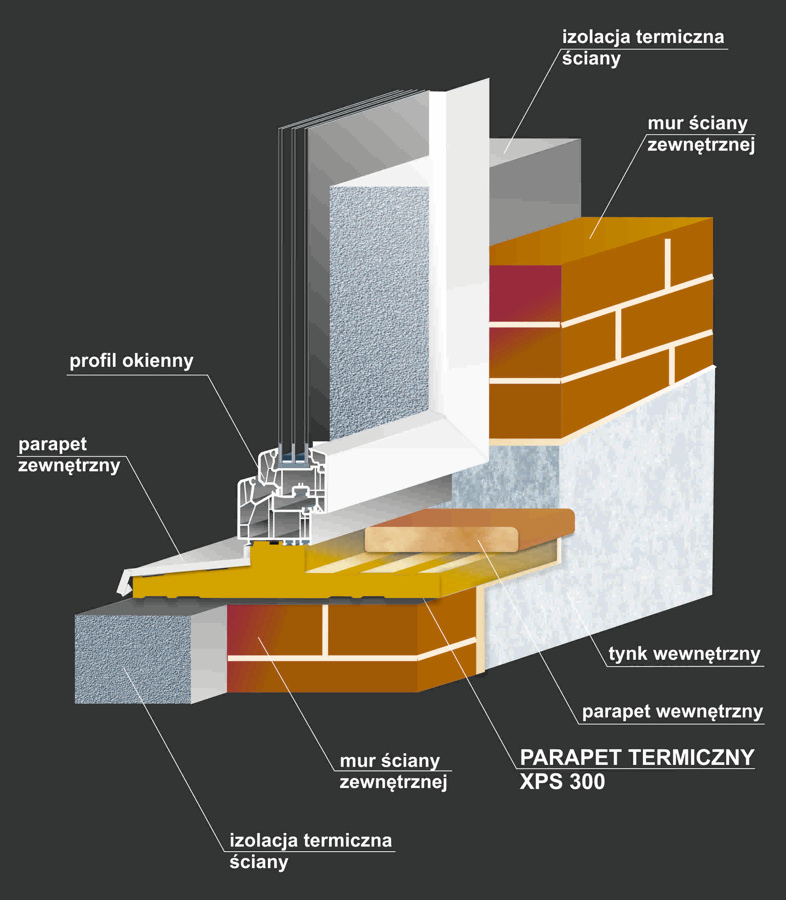 izolacja termiczna ściany

mur ściany zewnętrznej

profil okienny

parapet zewnętrzny

tynk wewnętrzny

parapet wewnętrzny

PARAPET TERMICZNY XPS 300

mur ściany zewnętrznej

izolacja termiczna ściany